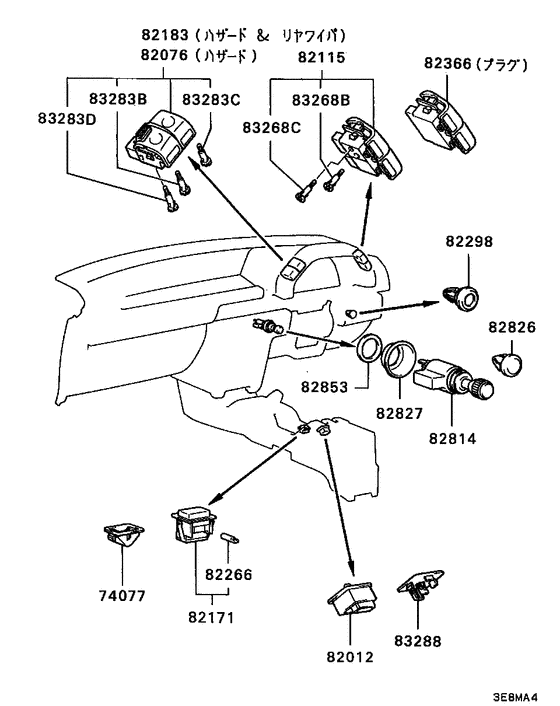 82183 (ハザード & リヤワイパ)
82076 (ハザード)
82115
82366 (プラグ)
83283B
83283C
83283D
83268B
83268C
82298
82826
82853
82827
82814
74077
82266
82171
82012
83288
3E8MA4