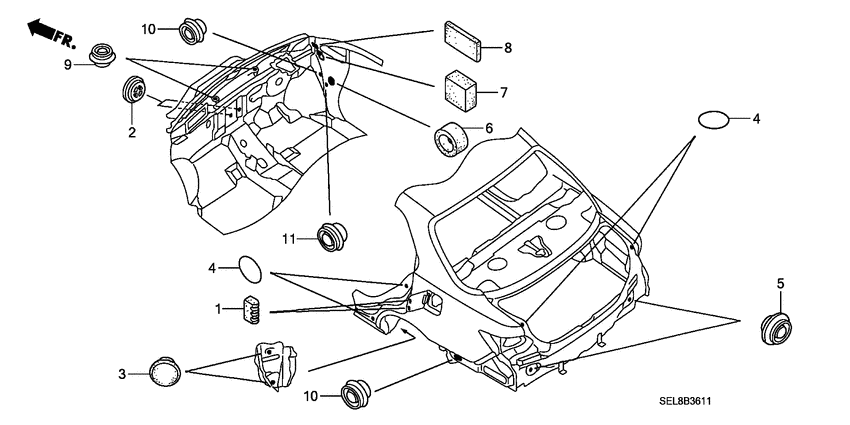 FR.
10
9
2
8
7
6
4
11
4
1
3
10
5
SEL8B3611