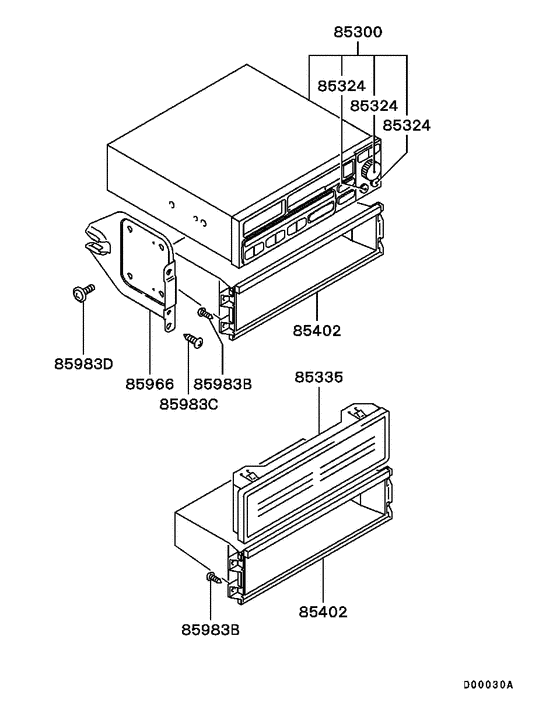 85300
85324
85324
85324
85402
85983D
85966
85983B
85983C
85335
85402
85983B
D00030A