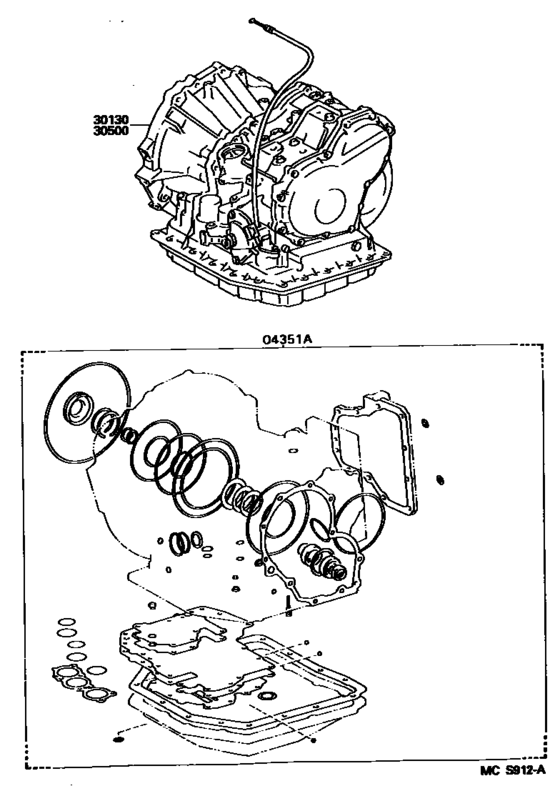 30130
30500

04351A

MC S912-A