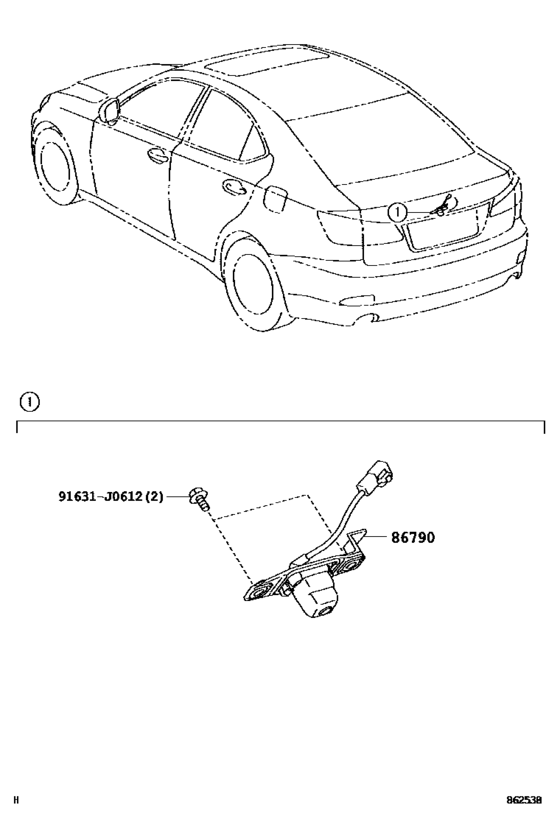 1

1

91631-J0612 (2)

86790

H

862538