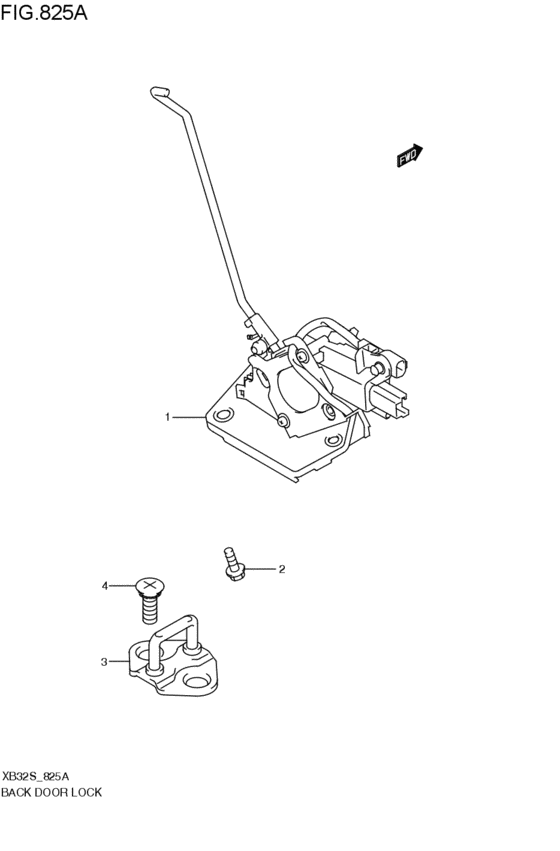 FIG.825A

FWD

1

2

4

3

XB32S_825A
BACK DOOR LOCK