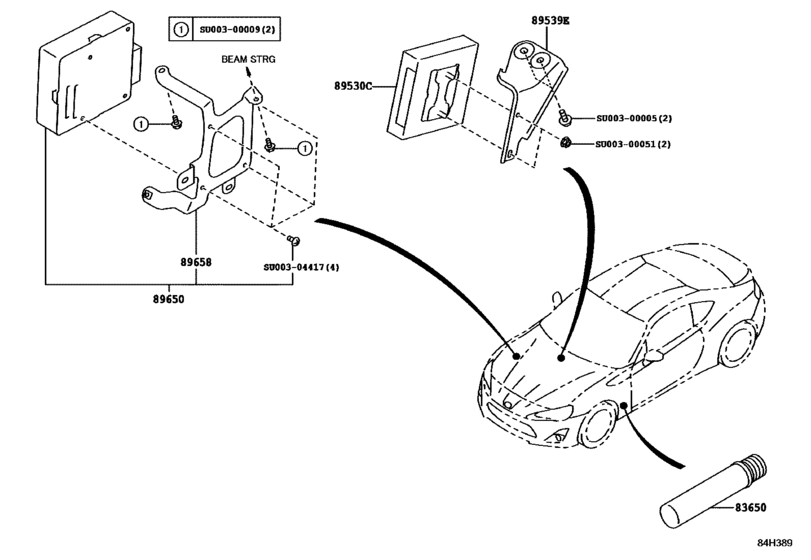 1 SU003-00009(2)

BEAM STRG

1

1

89658

SU003-04417(4)

89650

89539E

89530C

SU003-00005(2)

SU003-00051(2)

83650

84H389