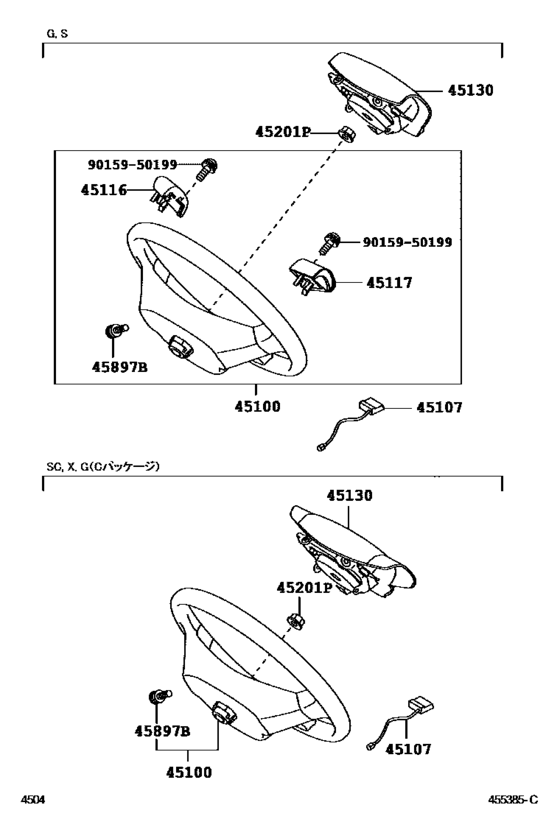 G, S

45130

45201P

90159-50199

45116

90159-50199

45117

45897B

45100

45107

SC, X, G(Cパッケージ)

45130

45201P

45897B

45100

45107

4504

455385-C