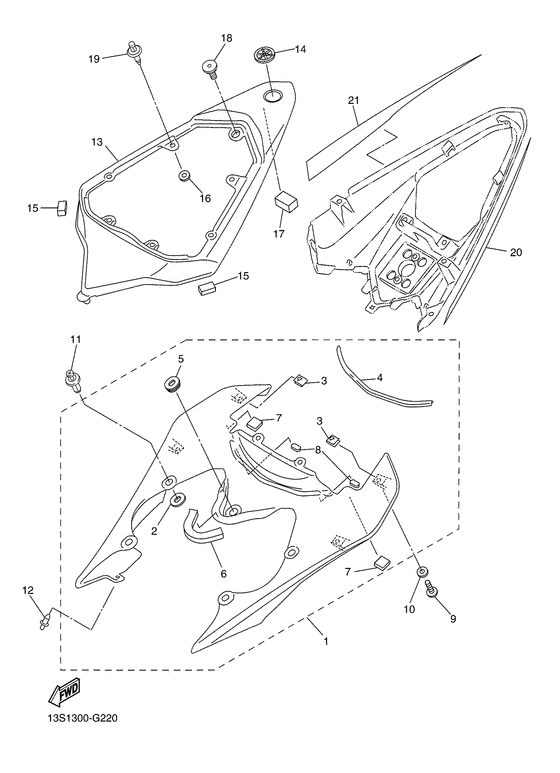 19
18
14
21
13
16
15
17
20
15
11
5
3
4
7
3
8
2
6
7
12
10
9
1
FWD
13S1300-G220