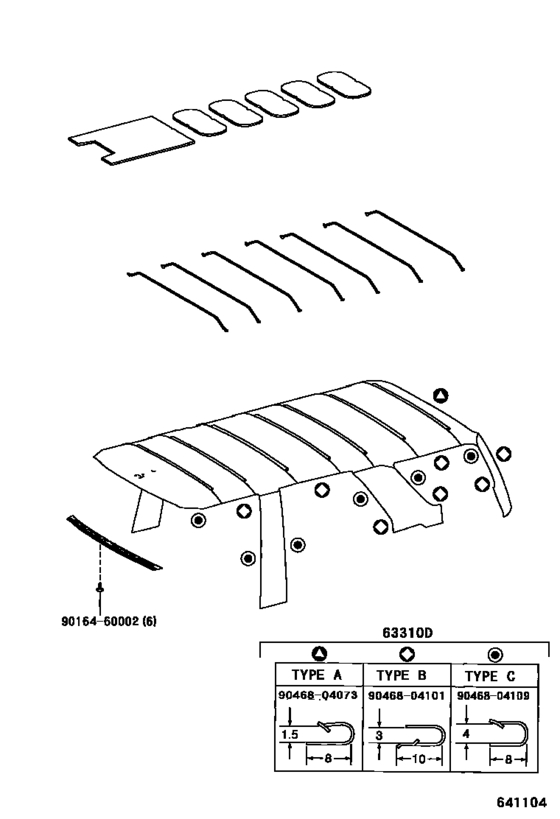 90164-60002 (6)

63310D

| TYPE A | TYPE B | TYPE C |
|---|---|---|
| 90468-Q4073 | 90468-04101 | 90468-04109 |
| 1.5 8 | 3 10 | 4 8 |

641104