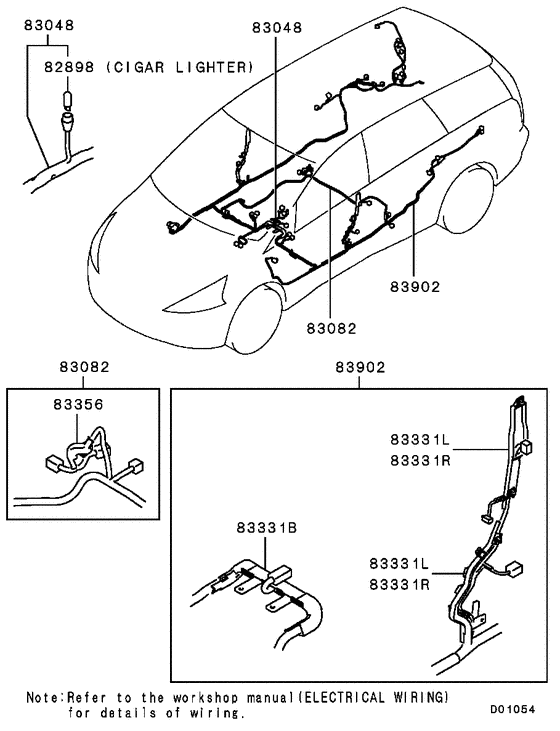 83048
82898 (CIGAR LIGHTER)
83048
83902
83082
83082
83356
83902
83331L
83331R
83331B
83331L
83331R
Note:Refer to the workshop manual(ELECTRICAL WIRING) for details of wiring.
D01054