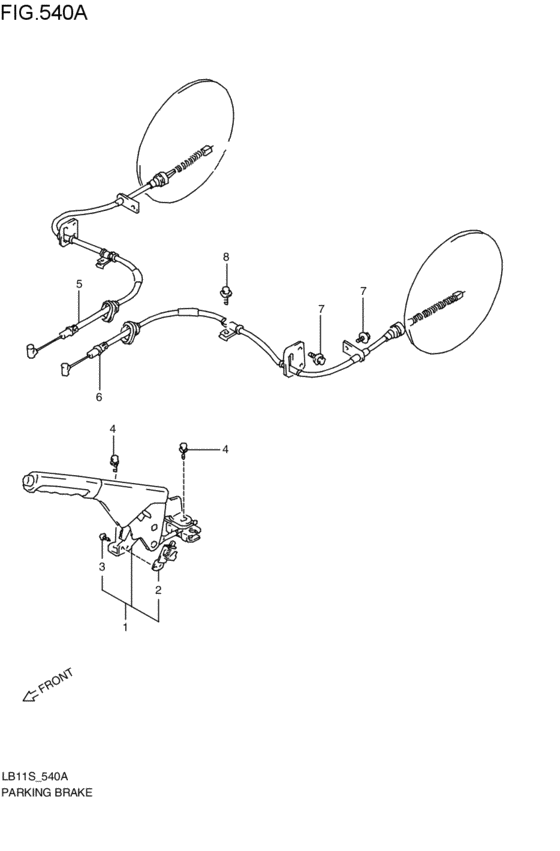 FIG.540A

8

5

7

7

6

4

4

3

2

1

FRONT

LB11S_540A
PARKING BRAKE