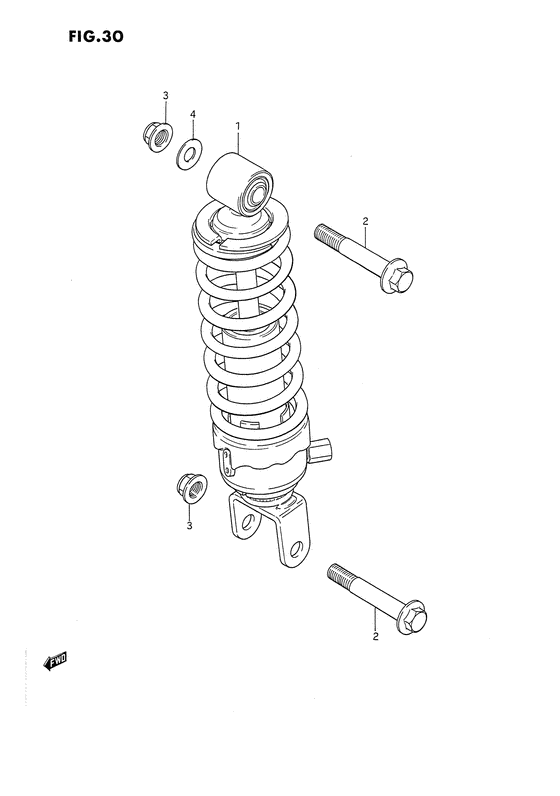 FIG.30

3

4

1

2

3

2

FWD