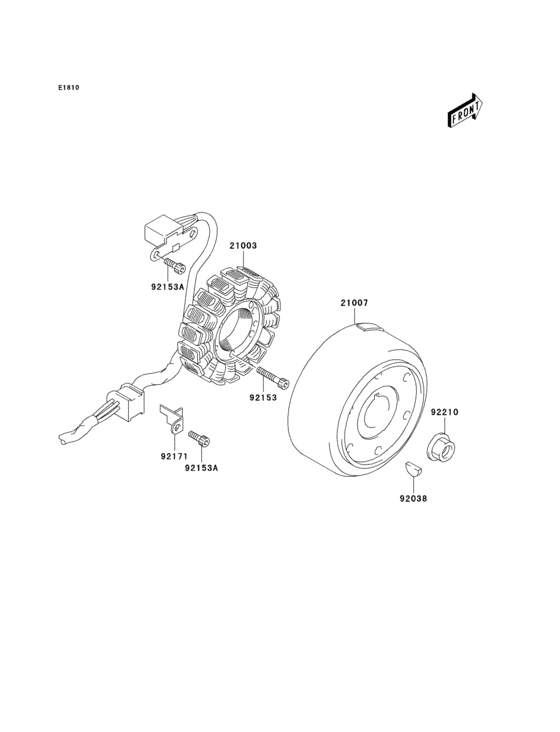 E1810

FRONT

21003

92153A

21007

92153

92210

92171

92153A

92038