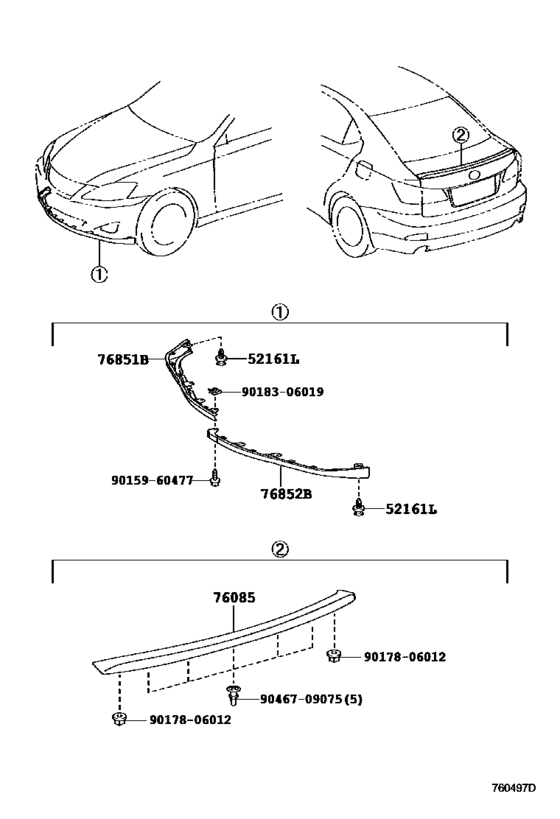 ②

①

①

76851B

52161L

90183-06019

90159-60477

76852B

52161L

②

76085

90178-06012

90467-09075(5)

90178-06012

760497D