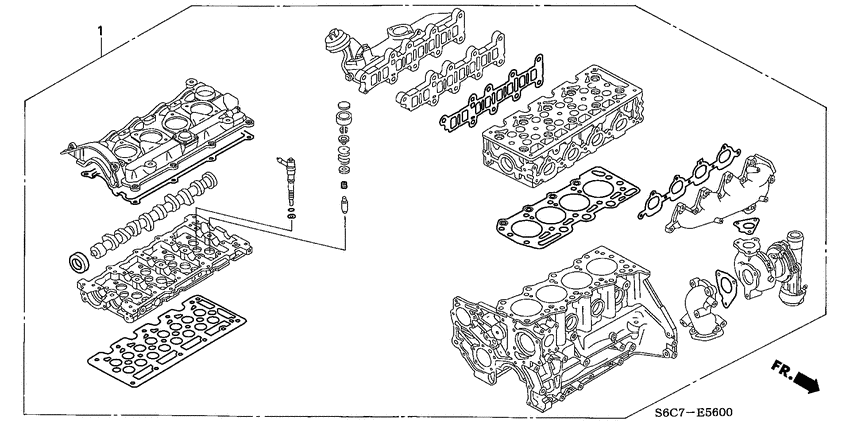 1

FR.

S6C7-E5600