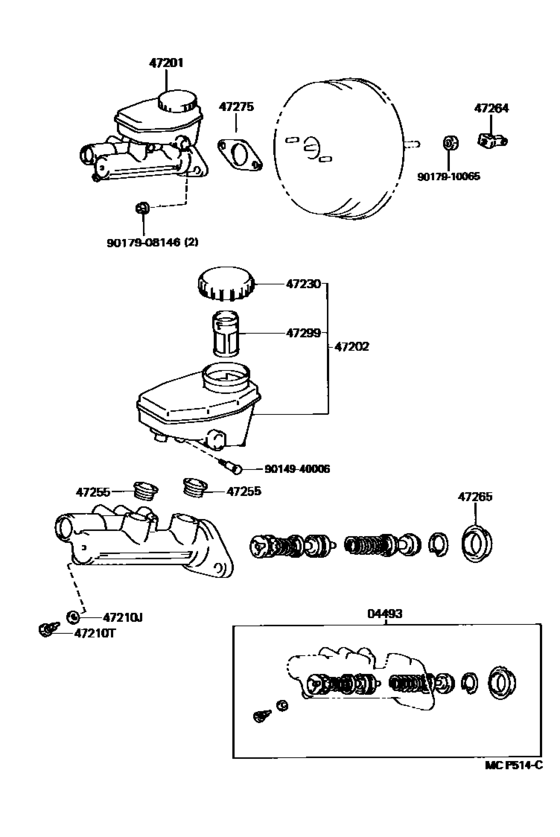 47201
47275
47264
90179-10065
90179-08146 (2)
47230
47299
47202
90149-40006
47255
47255
47265
47210J
47210T
04493
MC P514-C