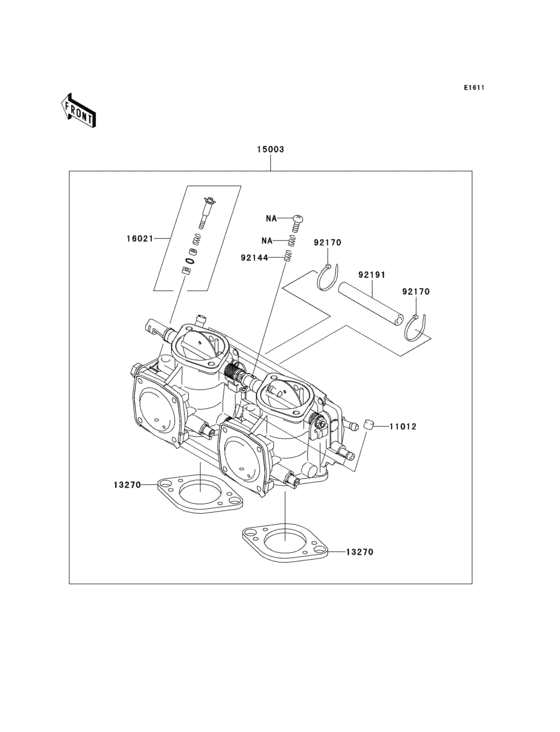 E1611

FRONT

15003

16021

NA

NA

92144

92170

92191

92170

11012

13270

13270