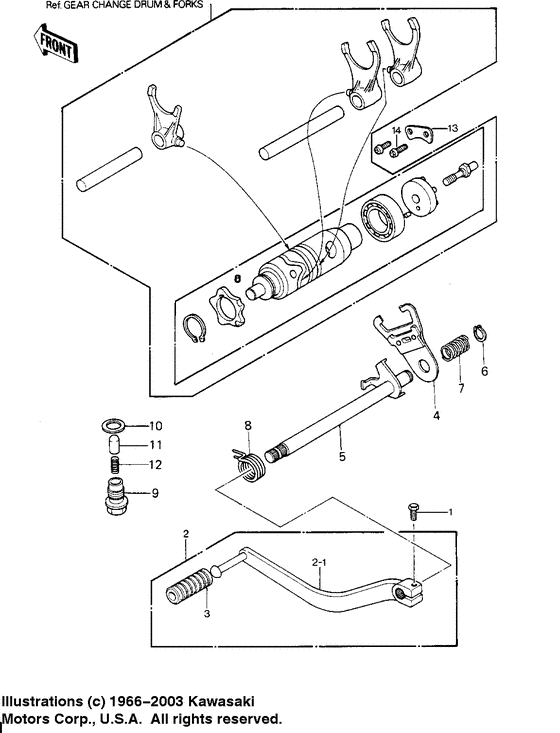 Ref. GEAR CHANGE DRUM & FORKS

FRONT

14
13
8
6
7
4
10
11
12
9
8
5
1
2
2-1
3

Illustrations (c) 1966–2003 Kawasaki Motors Corp., U.S.A. All rights reserved.