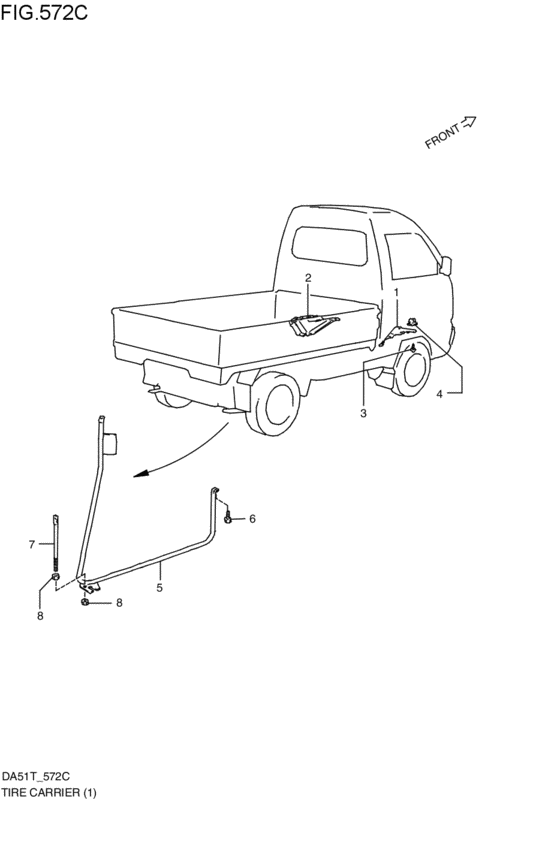 FIG.572C

FRONT

2
1
3
4
6
7
5
8
8

DA51T_572C
TIRE CARRIER (1)