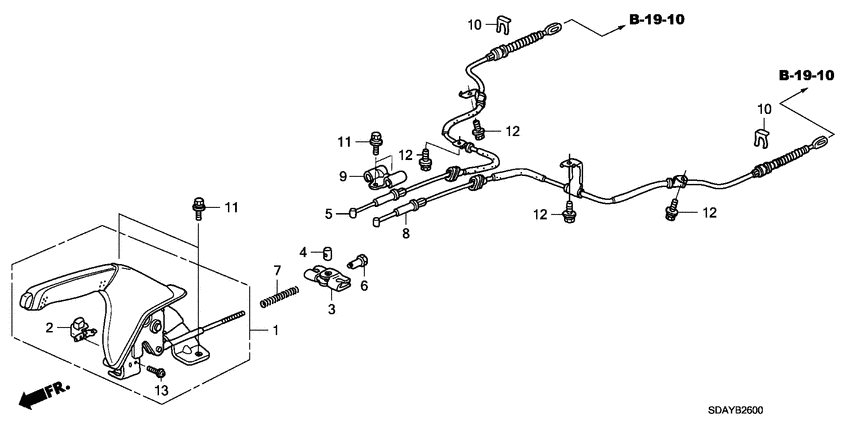 10
B-19-10
B-19-10
10
11
12
12
9
5
8
12
12
11
4
7
6
3
2
1
13
FR.
SDAYB2600