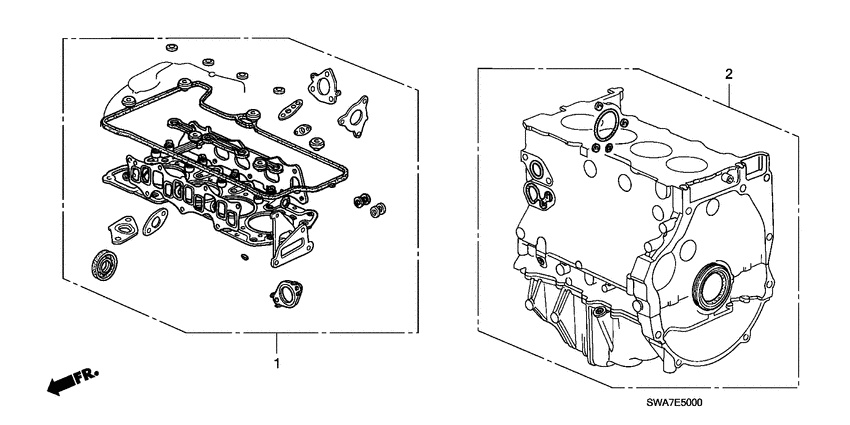 2

1

FR.

SWA7E5000