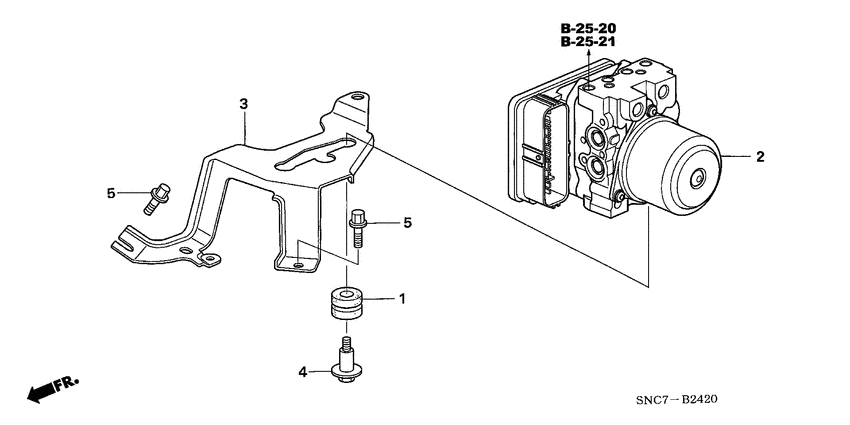 B-25-20
B-25-21

3

2

5

5

1

4

FR.

SNC7－B2420