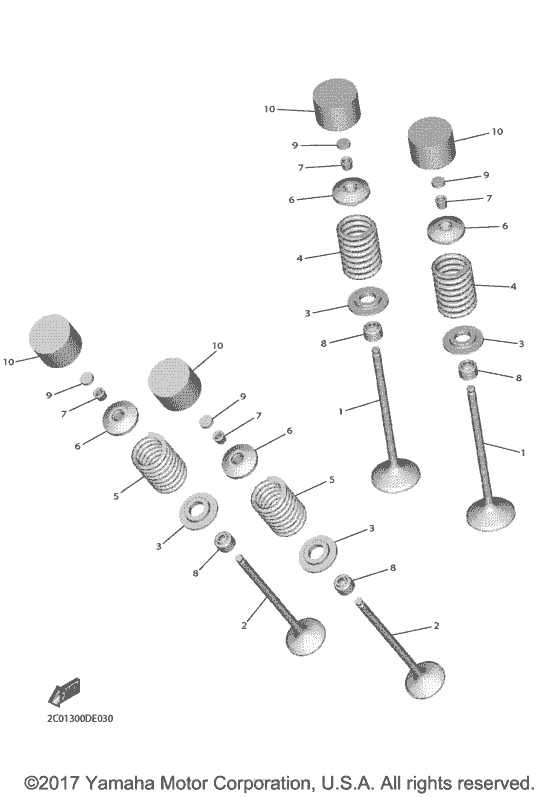 10
9
7
6
4
3
8
1
10
9
7
6
4
3
8
1
10
9
7
6
5
3
8
2
10
9
7
6
5
3
8
2

2C01300DE030

©2017 Yamaha Motor Corporation, U.S.A. All rights reserved.