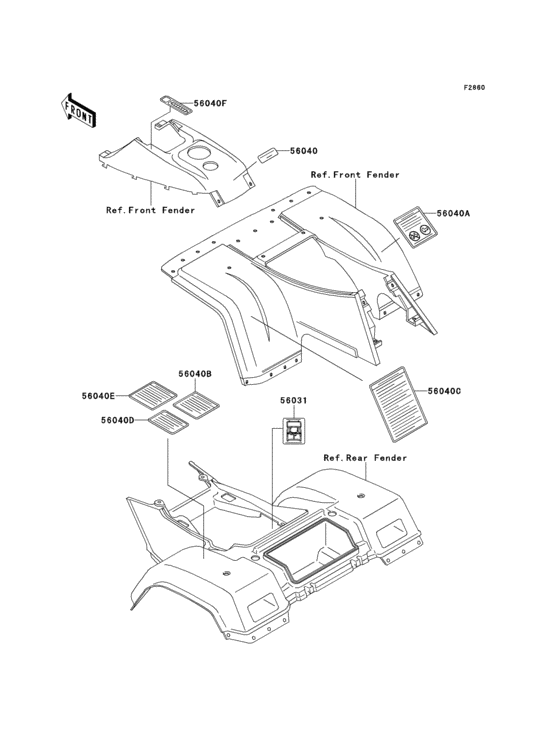 F2860

FRONT

56040F

56040

Ref.Front Fender

Ref.Front Fender

56040A

56040B

56040E

56040D

56031

56040C

Ref.Rear Fender