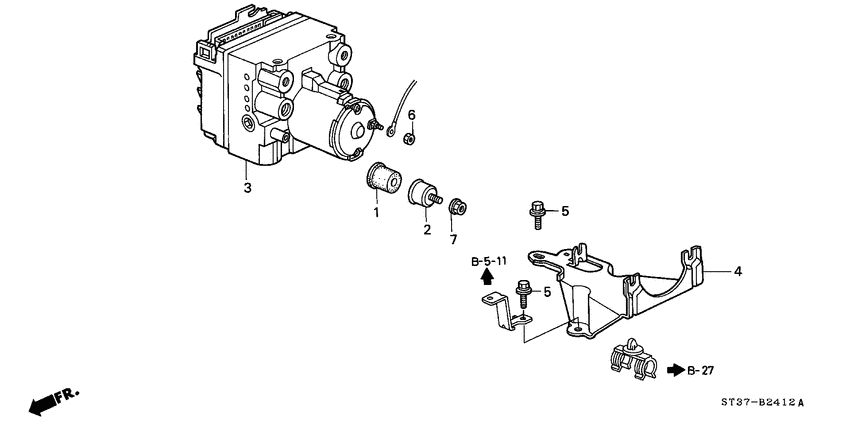 6
3
1
2
7
5
B-5-11
5
4
B-27
FR.
ST37-B2412A