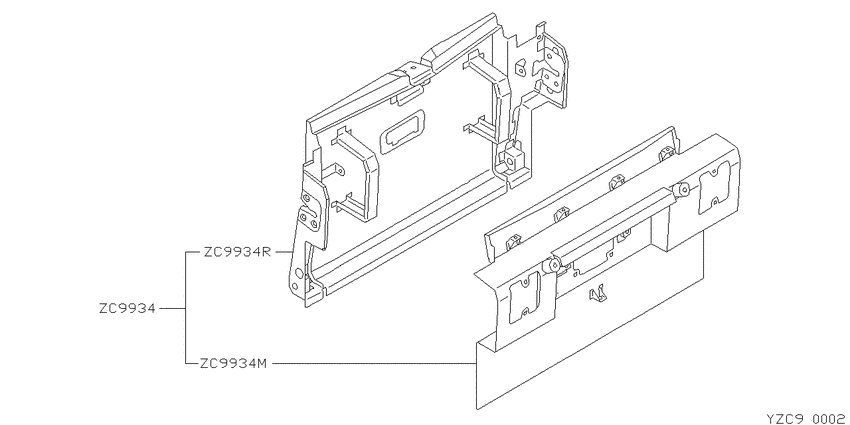 ZC9934R
ZC9934
ZC9934M
YZC9 0002