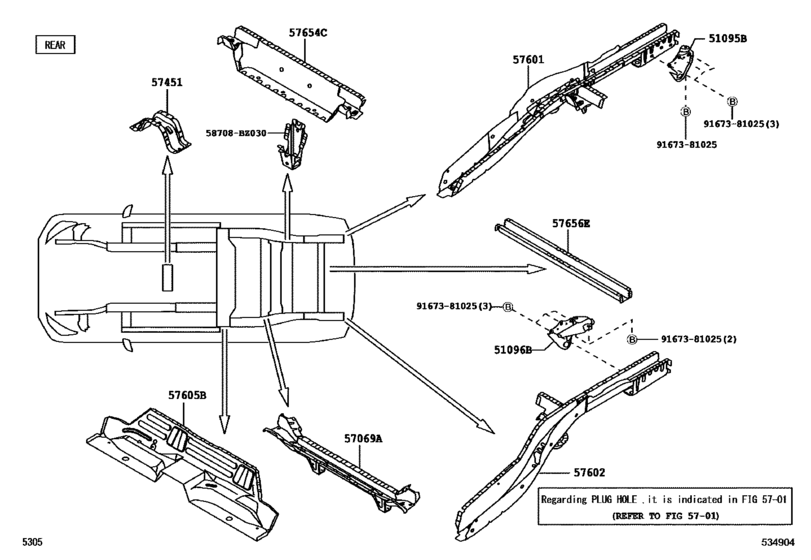 REAR

57654C

57451

58708-BZ030

57601

51095B

Ⓑ

Ⓑ

91673-81025(3)

91673-81025

57656E

91673-81025(3) Ⓑ

51096B

Ⓑ 91673-81025(2)

57605B

57069A

57602

Regarding PLUG HOLE ,it is indicated in FIG 57-01
(REFER TO FIG 57-01)

5305

534904