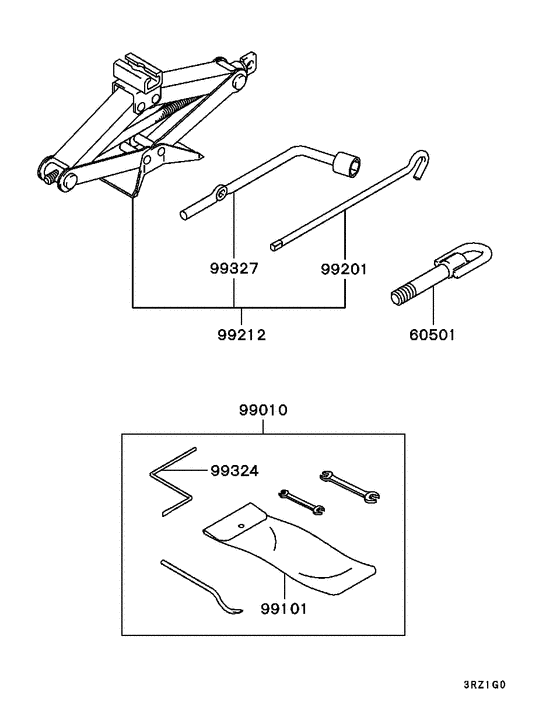 99327

99201

99212

60501

99010

99324

99101

3RZ1G0