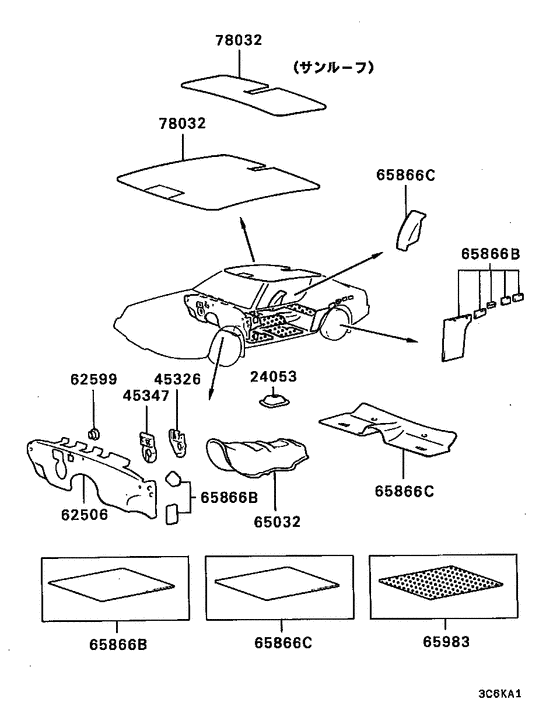 78032
(サンルーフ)
78032
65866C
65866B
62599
45326
45347
24053
62506
65866B
65032
65866C
65866B
65866C
65983
3C6KA1