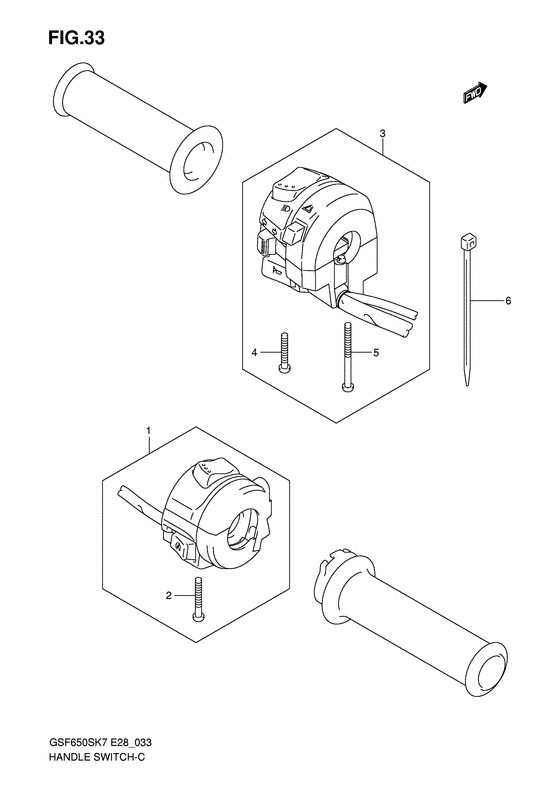 FIG.33

FWD

3

6

4

5

1

2

GSF650SK7 E28_033
HANDLE SWITCH-C