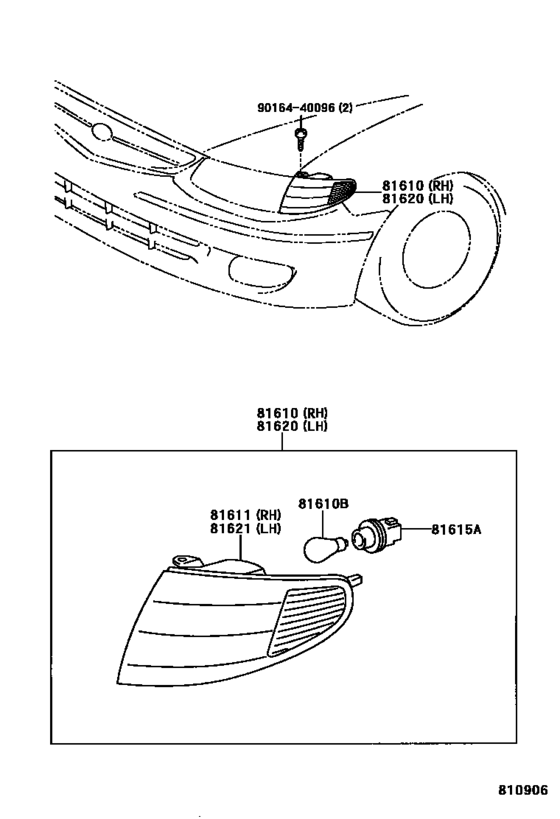 90164-40096 (2)

81610 (RH)
81620 (LH)

81610 (RH)
81620 (LH)

81611 (RH)
81621 (LH)

81610B

81615A

810906