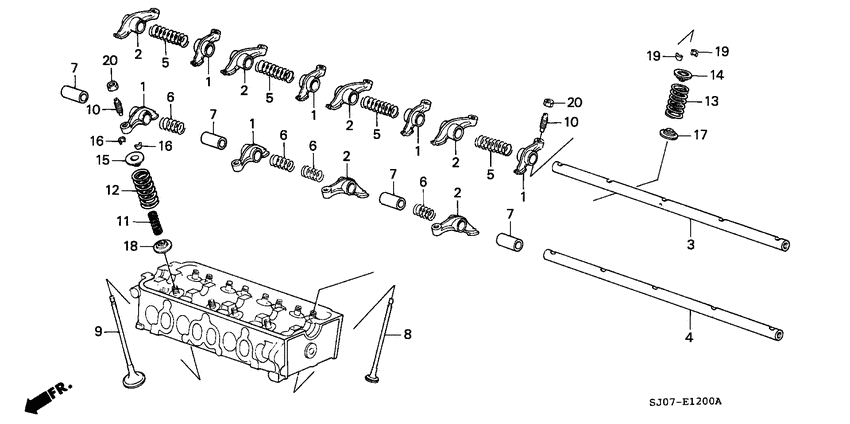 2
5
1
2
5
1
2
5
1
2
5
1
7
20
1
6
10
16
16
15
12
11
18
7
1
6
6
2
7
6
2
7
20
10
19
19
14
13
17
3
4
9
8
FR.
SJ07-E1200A