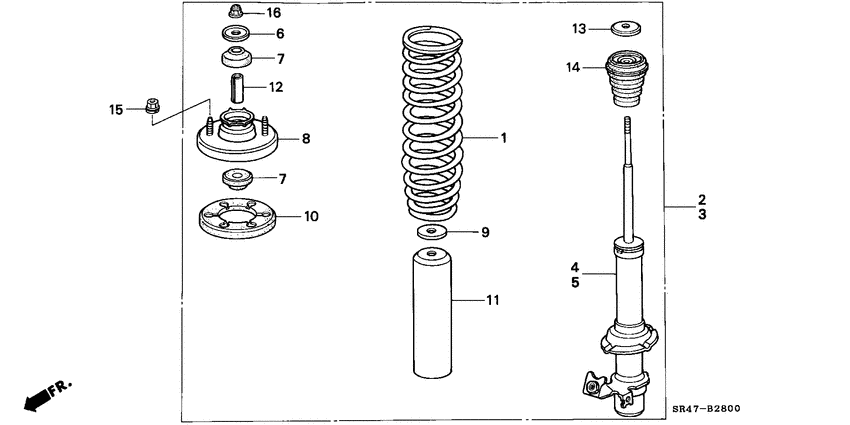 16
6
7
12
15
8
7
10
1
9
11
13
14
2
3
4
5
FR.
SR47-B2800