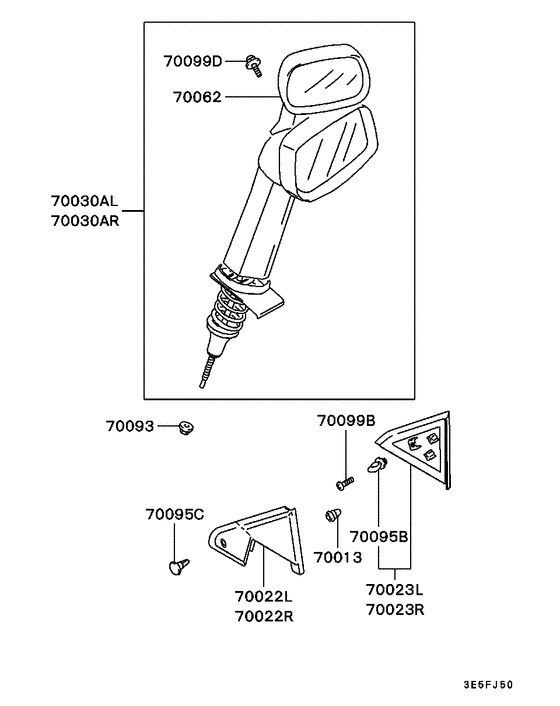 70099D
70062
70030AL
70030AR
70093
70099B
70095C
70013
70095B
70022L
70022R
70023L
70023R
3E6FJ50