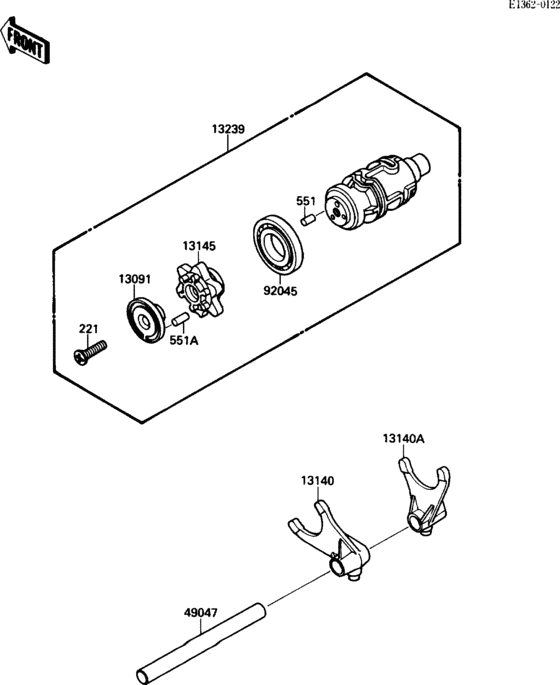 E1362-0122

FRONT

13239

551

13145

13091

92045

221

551A

13140A

13140

49047