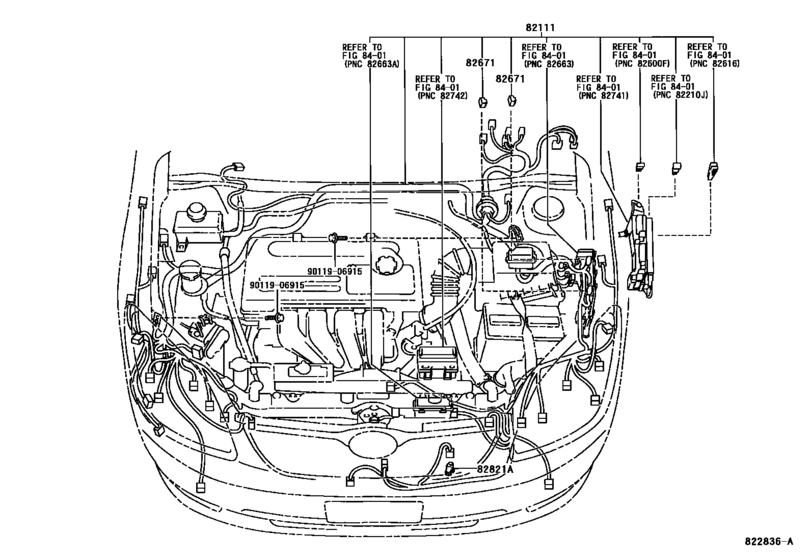 82111

REFER TO
FIG 84-01
(PNC 82663A)

REFER TO
FIG 84-01
(PNC 82742)

82671

82671

REFER TO
FIG 84-01
(PNC 82663)

REFER TO
FIG 84-01
(PNC 82741)

REFER TO
FIG 84-01
(PNC 82600F)

REFER TO
FIG 84-01
(PNC 82210J)

REFER TO
FIG 84-01
(PNC 82616)

90119-06915

90119-06915

82821A

822836-A