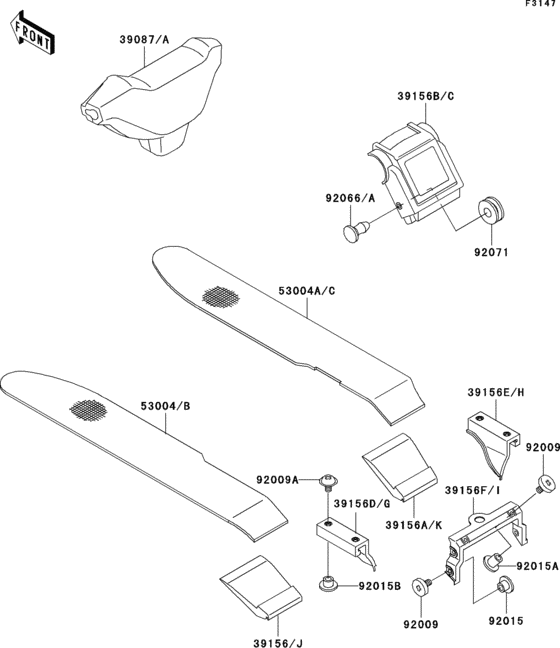 F3147

FRONT

39087/A

39156B/C

92066/A

92071

53004A/C

53004/B

39156E/H

92009

92009A

39156F/I

39156D/G

39156A/K

92015A

92015B

92009

92015

39156/J