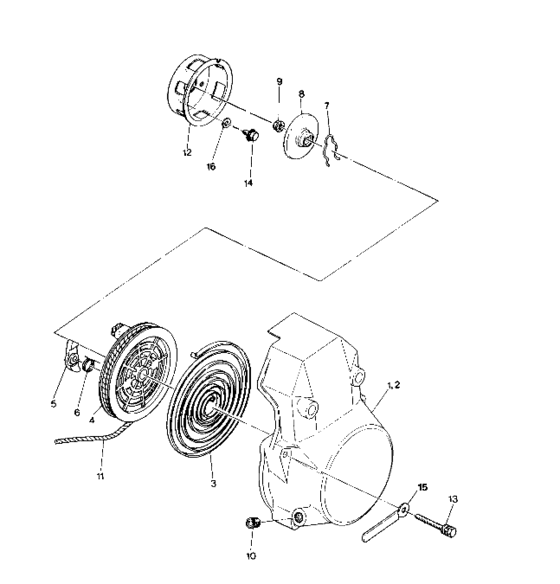 9
8
7
12
16
14
1, 2
5
6
4
11
3
15
13
10