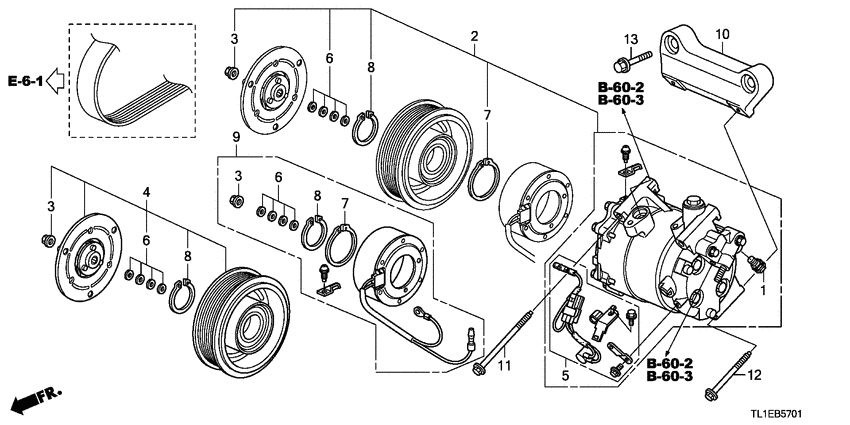 E-6-1
3
6
8
2
13
10
B-60-2
B-60-3
7
9
3
6
8
7
3
4
6
8
1
11
5
B-60-2
B-60-3
12
FR.
TL1EB5701