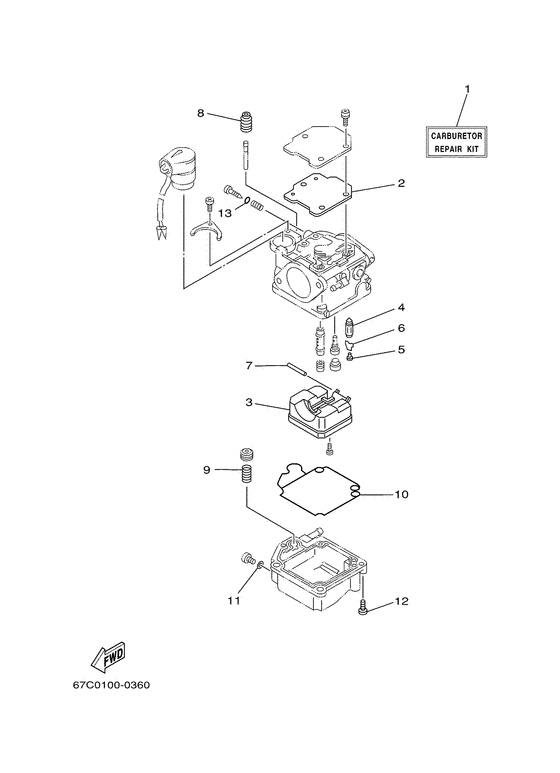 1
CARBURETOR
REPAIR KIT

8

2

13

4

6

5

7

3

9

10

11

12

FWD

67C0100-0360