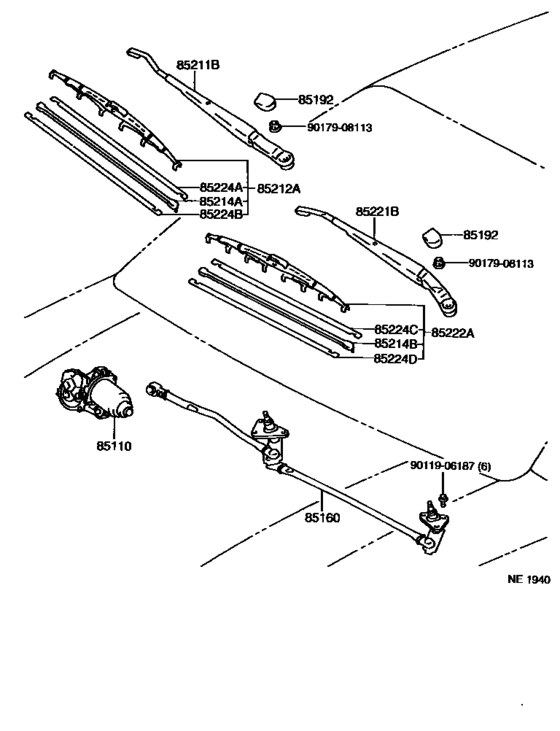 85211B
85192
90179-08113
85224A
85212A
85214A
85224B
85221B
85192
90179-08113
85224C
85222A
85214B
85224D
85110
90119-06187 (6)
85160
NE 1940