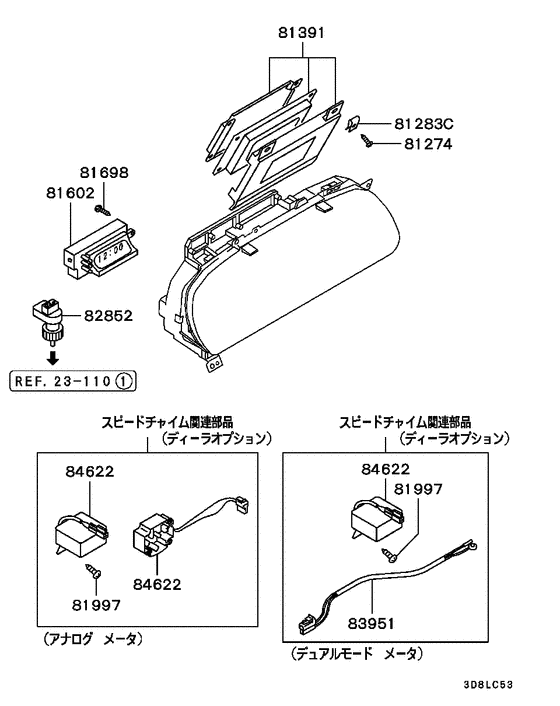 81391

81283C

81274

81698

81602

12:00

82852

REF. 23-110 ①

スピードチャイム関連部品
（ディーラオプション）

84622

84622

81997

（アナログ　メータ）

スピードチャイム関連部品
（ディーラオプション）

84622

81997

83951

（デュアルモード　メータ）

3D8LC53