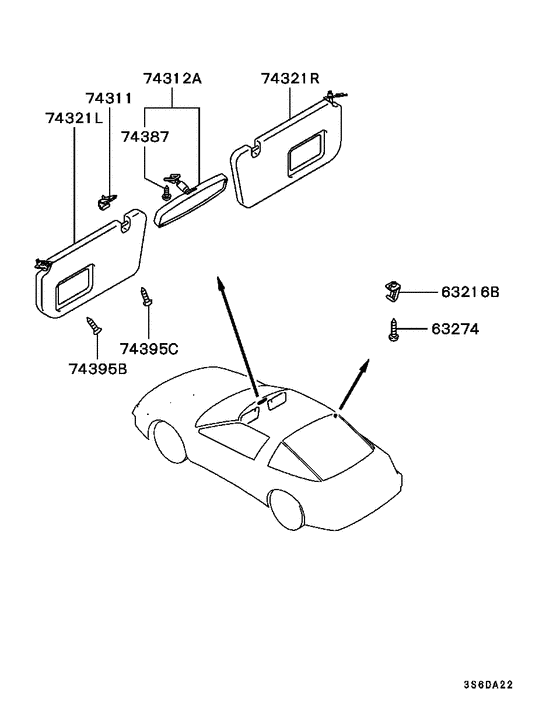 74312A
74321R
74311
74321L
74387
63216B
63274
74395C
74395B
3S6DA22