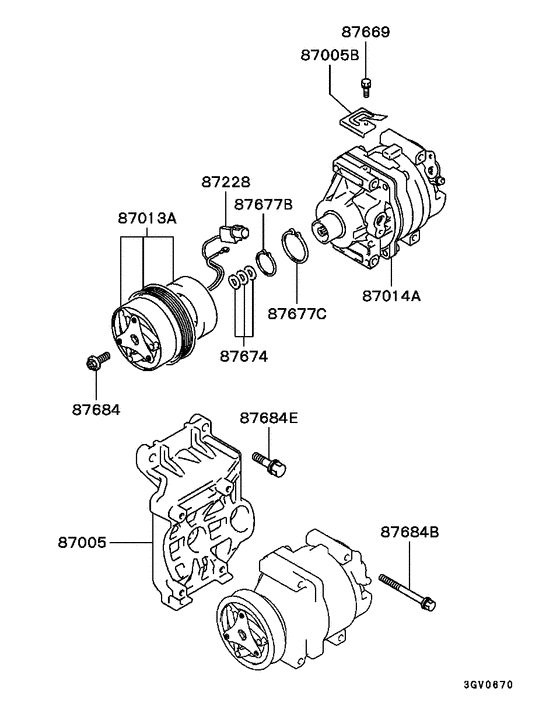 87669
87005B
87228
87677B
87013A
87677C
87014A
87674
87684
87684E
87005
87684B
3GV0670