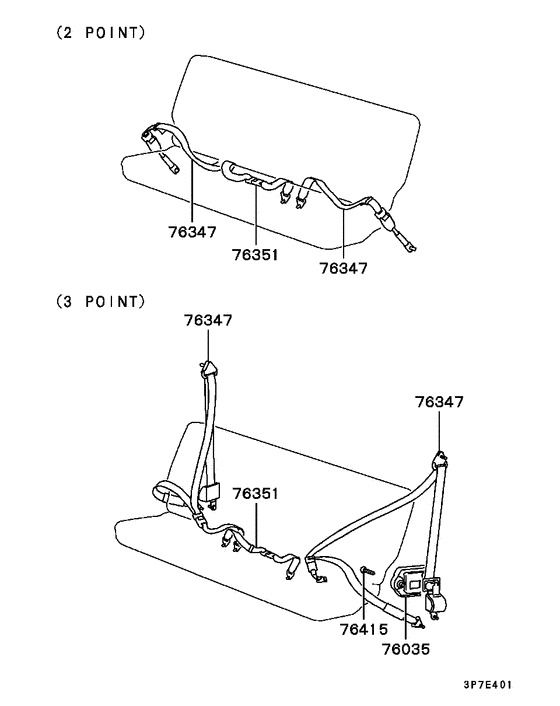 (2 POINT)

76347
76351
76347

(3 POINT)

76347
76347
76351
76415
76035

3P7E401