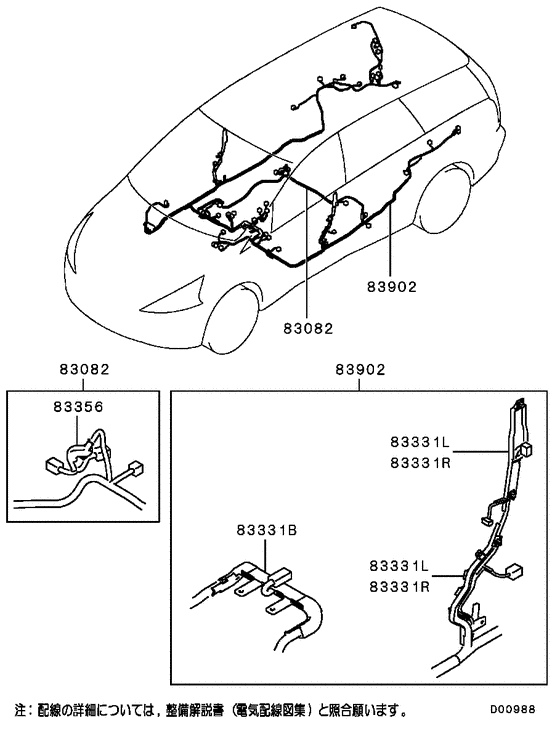 83902

83082

83082

83356

83902

83331L
83331R

83331B

83331L
83331R

注：配線の詳細については，整備解説書（電気配線図集）と照合願います。

D00988