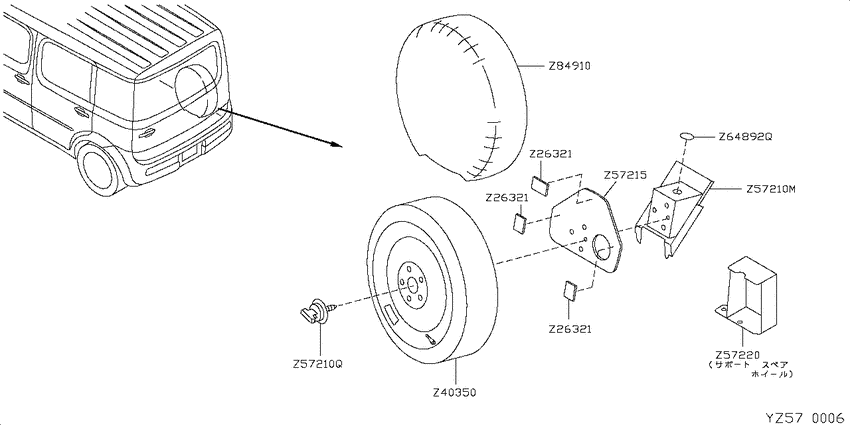 Z84910
Z64892Q
Z26321
Z57215
Z57210M
Z26321
Z26321
Z57210Q
Z40350
Z57220
(サポート スペア
ホイール)
YZ57 0006