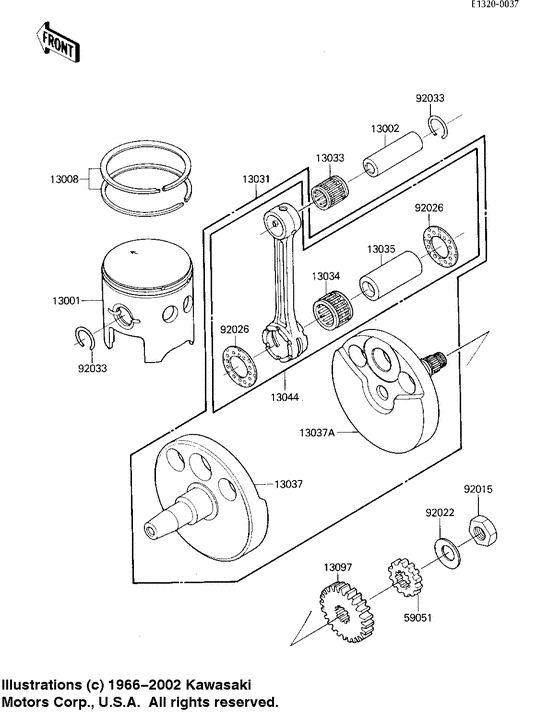 E1320-0037

FRONT

92033

13002

13033

13008

13031

92026

13035

13034

13001

92026

92033

13044

13037A

13037

92015

92022

13097

59051

Illustrations (c) 1966–2002 Kawasaki Motors Corp., U.S.A. All rights reserved.