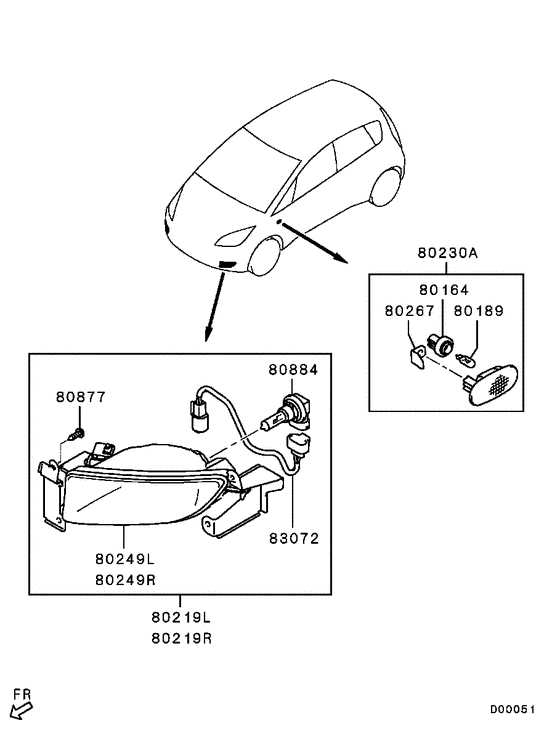 80230A
80164
80267
80189
80884
80877
83072
80249L
80249R
80219L
80219R
FR
D00051